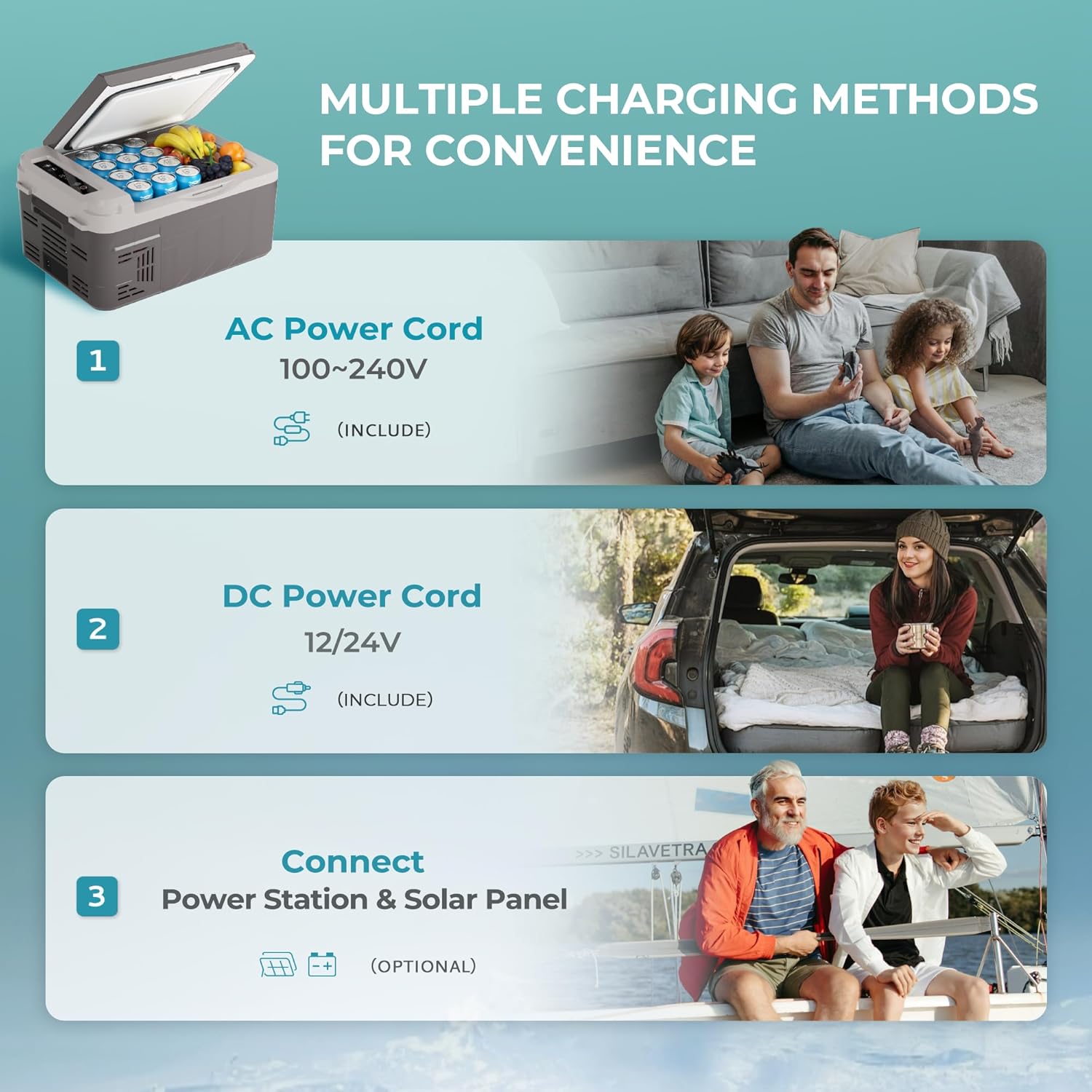 MULTIPLE CHARGING METHODS FOR CONVENIENCE

1

AC Power Cord
100~240V

(INCLUDE)

2

DC Power Cord
12/24V

(INCLUDE)

3

Connect
Power Station & Solar Panel

(OPTIONAL)

>>> SILAVETRA